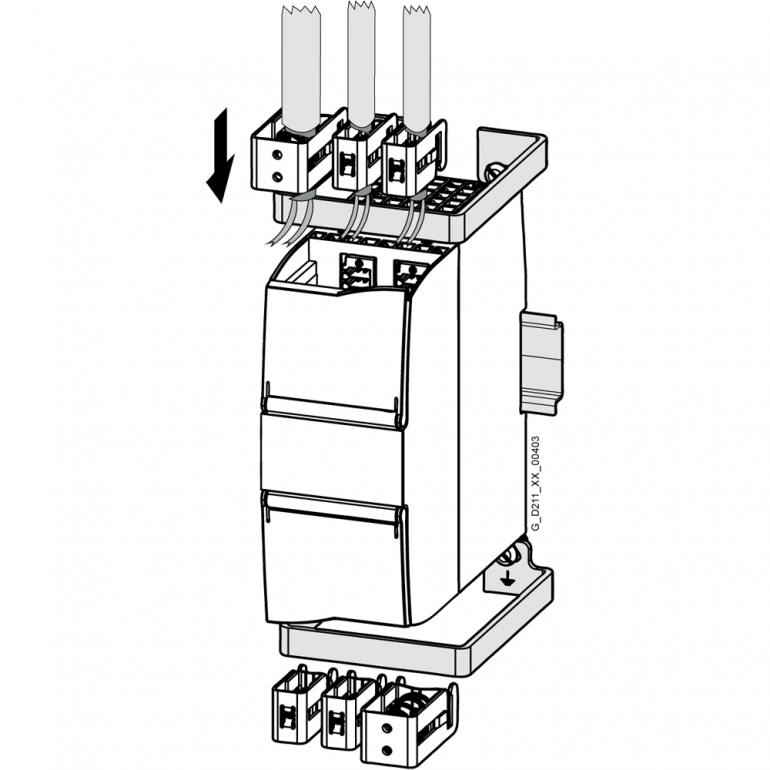 G_D211_XX_00403